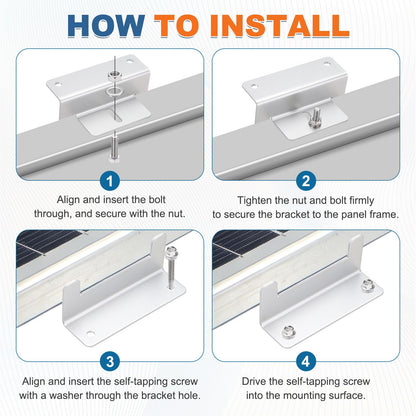 HOW TO INSTALL

1

Align and insert the bolt through, and secure with the nut.

2

Tighten the nut and bolt firmly to secure the bracket to the panel frame.

3

Align and insert the self-tapping screw with a washer through the bracket hole.

4

Drive the self-tapping screw into the mounting surface.